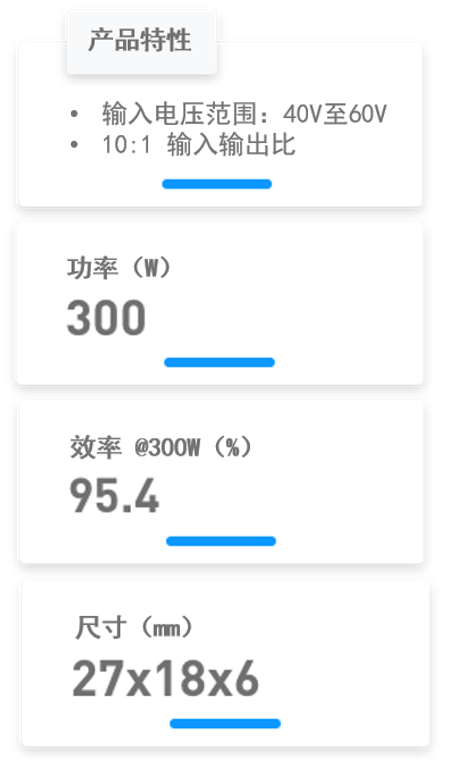 产品特性

• 输入电压范围：40V至60V
• 10:1 输入输出比

功率（W）
300

效率 @300W（%）
95.4

尺寸（mm）
27x18x6